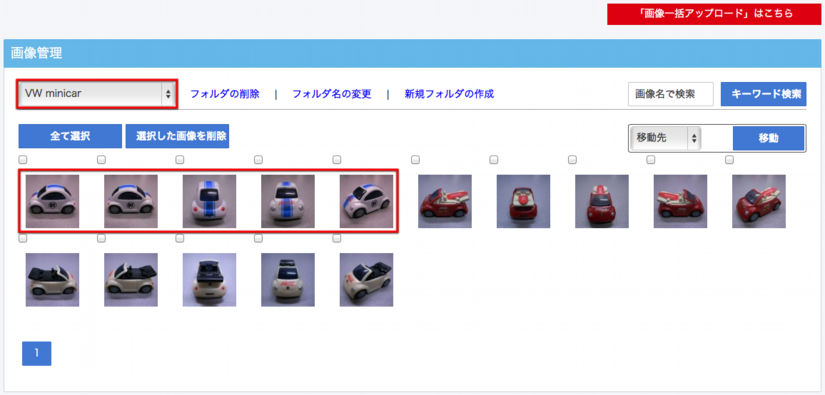 「画像一括アップロード」はこちら

画像管理

VW minicar

フォルダの削除 | フォルダ名の変更 | 新規フォルダの作成

画像名で検索

キーワード検索

全て選択

選択した画像を削除

移動先

移動

1